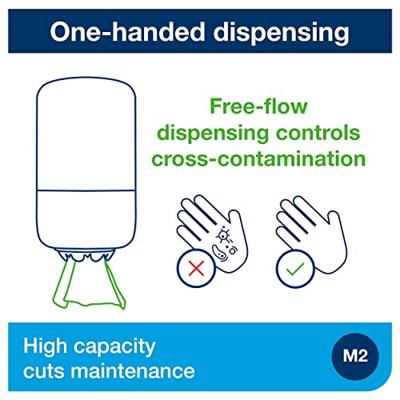 One-handed dispensing

Free-flow dispensing controls cross-contamination

High capacity cuts maintenance

M2