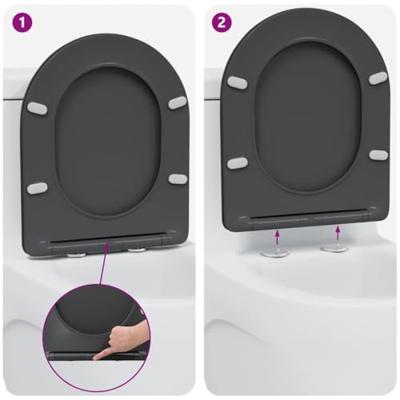 1

2