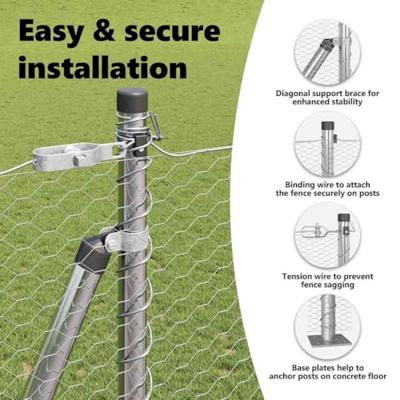 Easy & secure installation

Diagonal support brace for enhanced stability

Binding wire to attach the fence securely on posts

Tension wire to prevent fence sagging

Base plates help to anchor posts on concrete floor