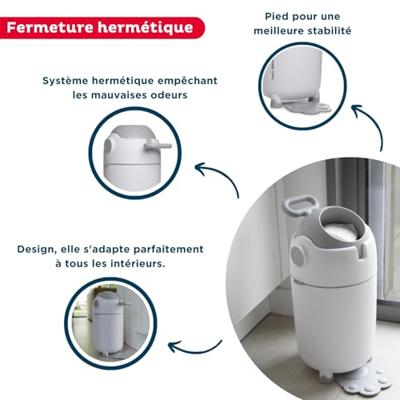 Fermeture hermétique

Pied pour une meilleure stabilité

Système hermétique empêchant les mauvaises odeurs

Design, elle s'adapte parfaitement à tous les intérieurs.