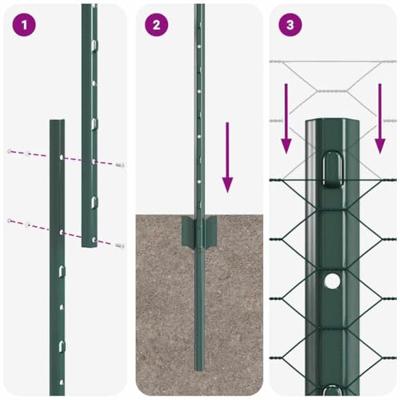 1

2

3