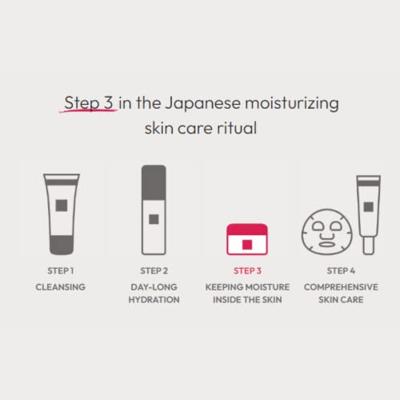 Step 3 in the Japanese moisturizing skin care ritual

STEP 1
CLEANSING

STEP 2
DAY-LONG HYDRATION

STEP 3
KEEPING MOISTURE INSIDE THE SKIN

STEP 4
COMPREHENSIVE SKIN CARE