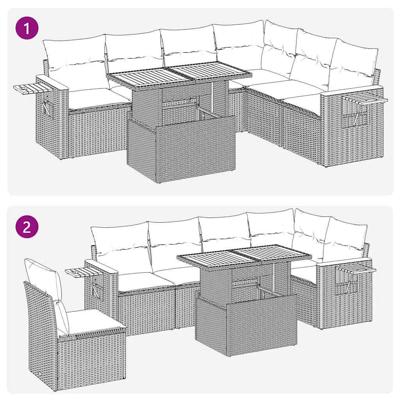 1

2