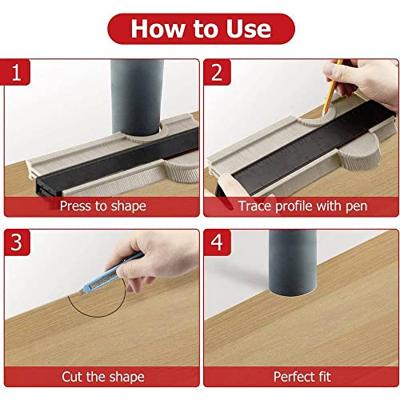 How to Use

1

Press to shape

2

Trace profile with pen

3

Cut the shape

4

Perfect fit