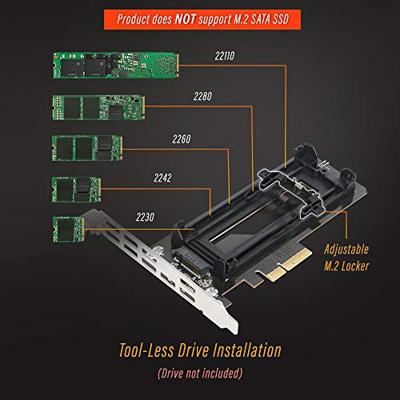 Product does NOT support M.2 SATA SSD

22110

2280

2260

2242

2230

Adjustable M.2 Locker

Tool-Less Drive Installation

(Drive not included)