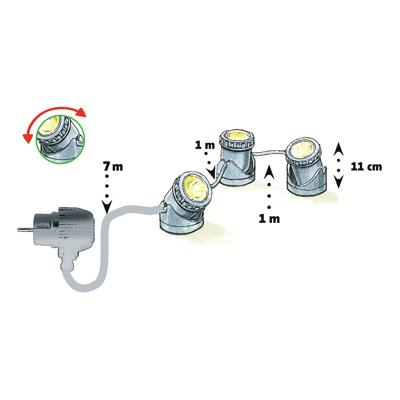 7 m

1 m

1 m

11 cm