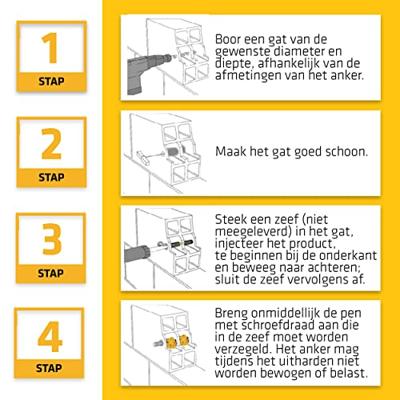 1
STAP

Boor een gat van de gewenste diameter en diepte, afhankelijk van de afmetingen van het anker.

2
STAP

Maak het gat goed schoon.

3
STAP

Steek een zeef (niet meegeleverd) in het gat, injecteer het product, te beginnen bij de onderkant en beweeg naar achteren; sluit de zeef vervolgens af.

4
STAP

Breng onmiddellijk de pen met schroefdraad aan die in de zeef moet worden verzegeld. Het anker mag tijdens het uitharden niet worden bewogen of belast.