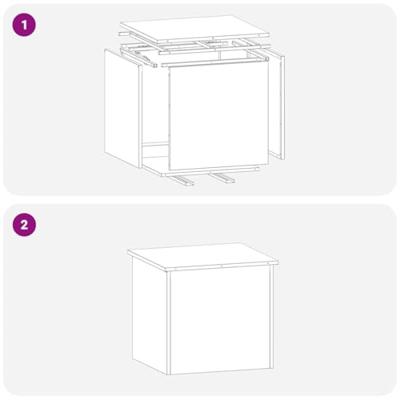 1

2