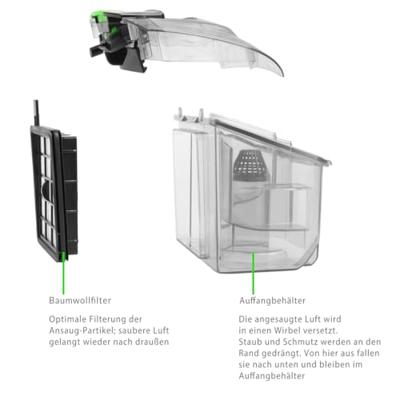 Baumwollfilter

Optimale Filterung der Ansaug-Partikel; saubere Luft gelangt wieder nach draußen

Auffangbehälter

Die angesaugte Luft wird in einen Wirbel versetzt. Staub und Schmutz werden an den Rand gedrängt. Von hier aus fallen sie nach unten und bleiben im Auffangbehälter