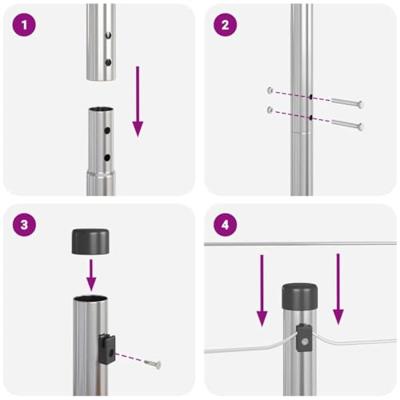 1

2

3

4