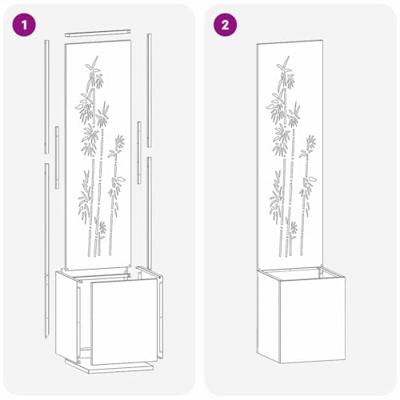 1

2