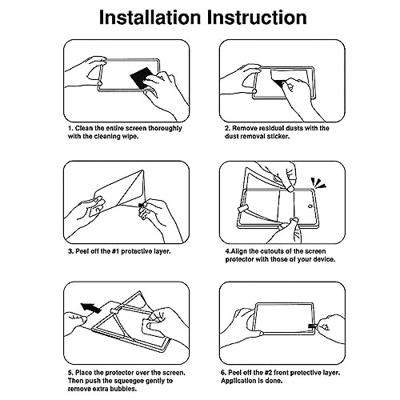 Installation Instruction

1. Clean the entire screen thoroughly with the cleaning wipe.

2. Remove residual dusts with the dust removal sticker.

3. Peel off the #1 protective layer.

4.Align the cutouts of the screen protector with those of your device.

5. Place the protector over the screen. Then push the squeegee gently to remove extra bubbles.

6. Peel off the #2 front protective layer. Application is done.