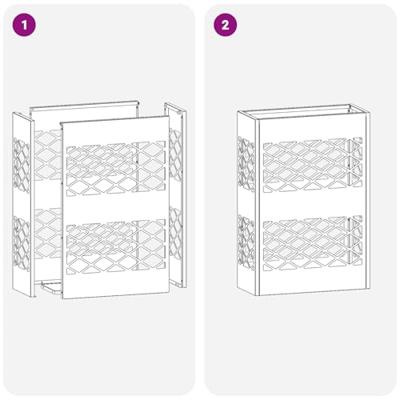 1

2