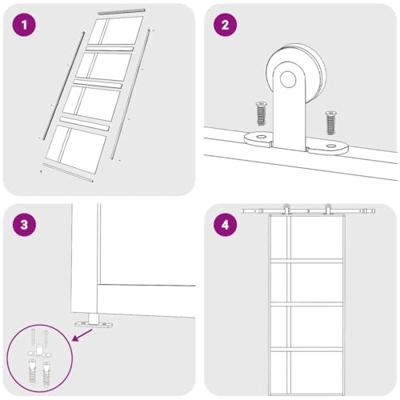 1

2

3

4