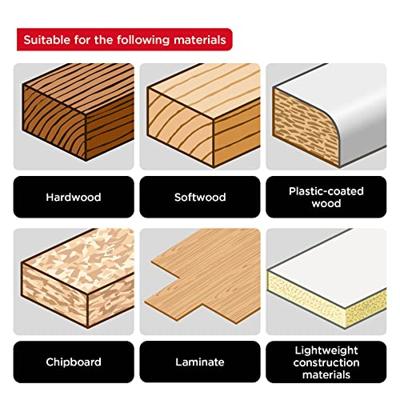 Suitable for the following materials

Hardwood

Softwood

Plastic-coated wood

Chipboard

Laminate

Lightweight construction materials