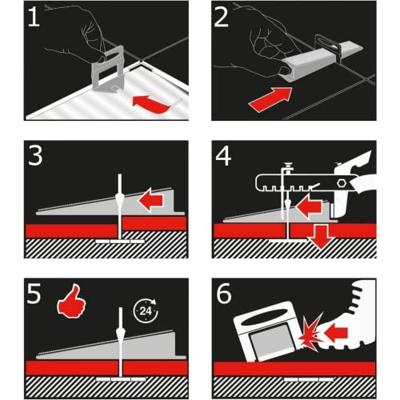 1

2

3

4

5

24

6