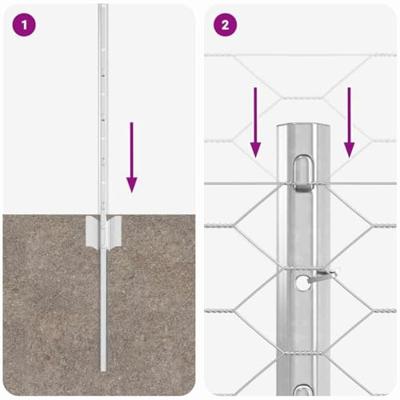 1

2