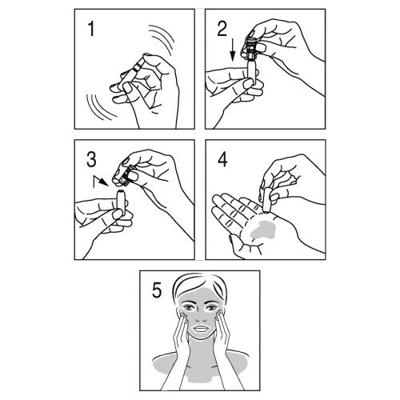 1

2

3

4

5