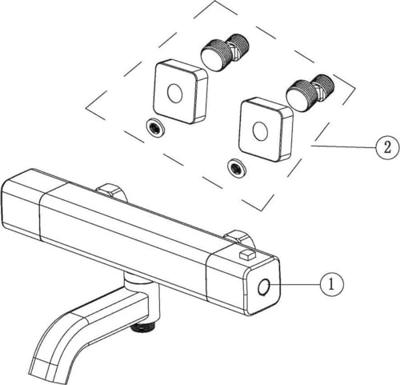 2
1