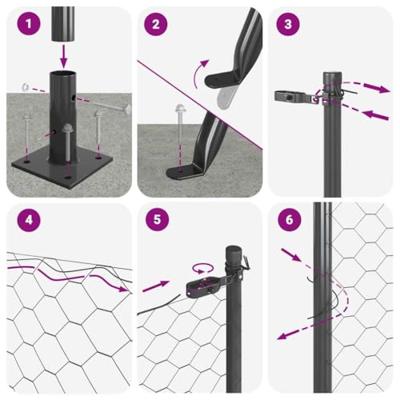 1
2
3
4
5
6