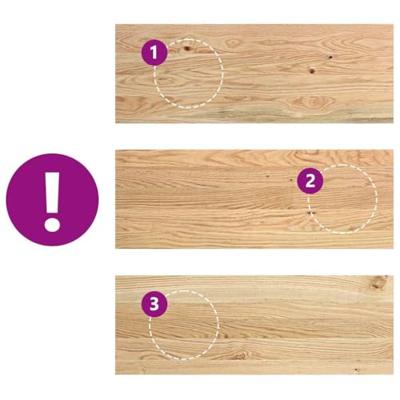 1

!

2

3