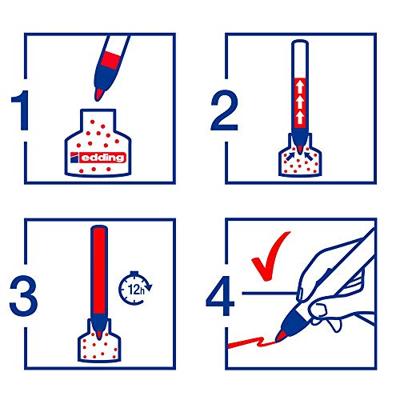 1

edding

2

3

12h

4