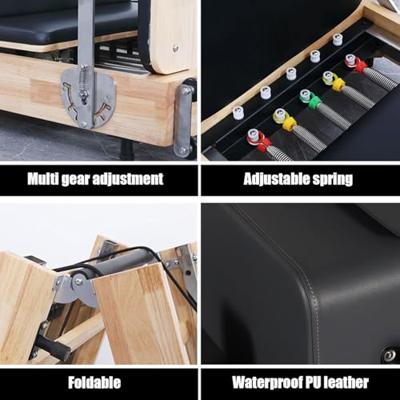 Multi gear adjustment

Adjustable spring

Foldable

Waterproof PU leather