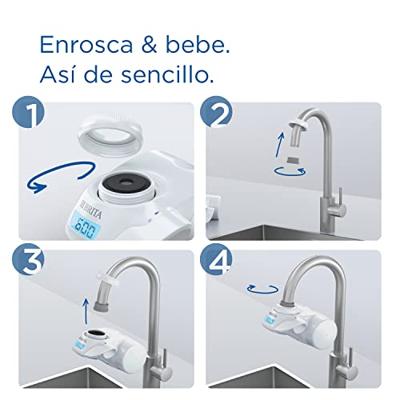 Enrosca & bebe.
Así de sencillo.

1

BRITA
600

2

3

4