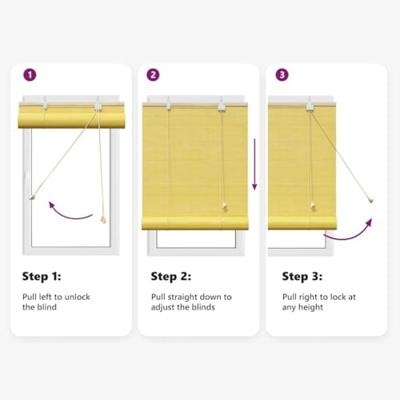 1

Step 1:

Pull left to unlock the blind

2

Step 2:

Pull straight down to adjust the blinds

3

Step 3:

Pull right to lock at any height