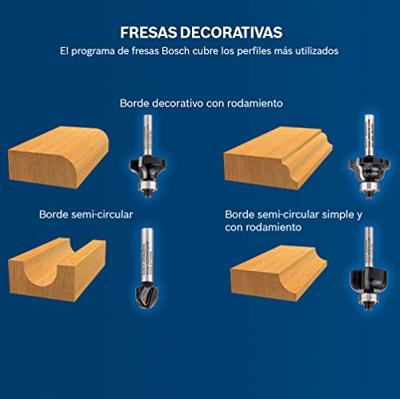 FRESAS DECORATIVAS
El programa de fresas Bosch cubre los perfiles más utilizados

Borde decorativo con rodamiento

Borde semi-circular

Borde semi-circular simple y con rodamiento