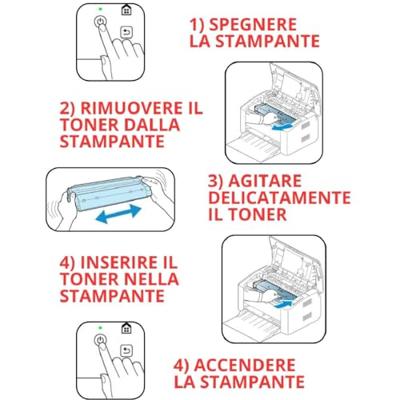 1) SPEGNERE LA STAMPANTE

2) RIMUOVERE IL TONER DALLA STAMPANTE

3) AGITARE DELICATAMENTE IL TONER

4) INSERIRE IL TONER NELLA STAMPANTE

4) ACCENDERE LA STAMPANTE