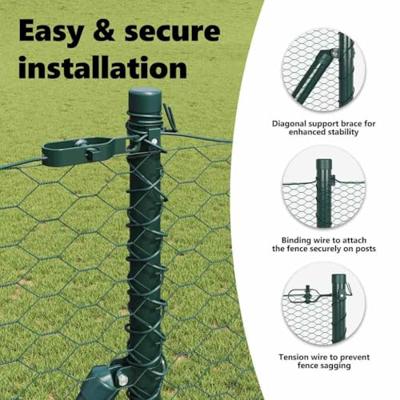 Easy & secure installation

Diagonal support brace for enhanced stability

Binding wire to attach the fence securely on posts

Tension wire to prevent fence sagging