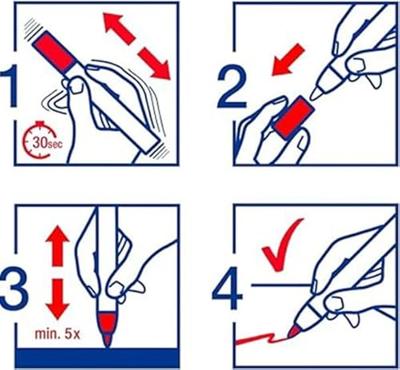 1

30sec

2

3

min. 5x

4