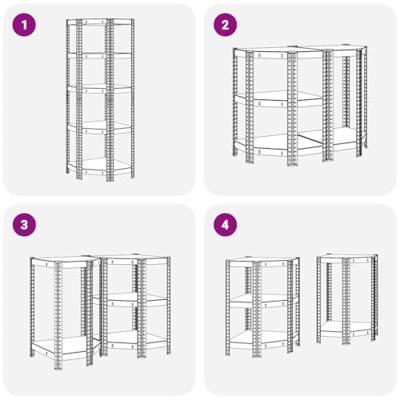 1

2

3

4