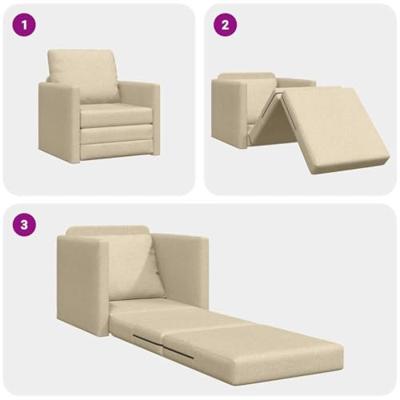 1

2

3