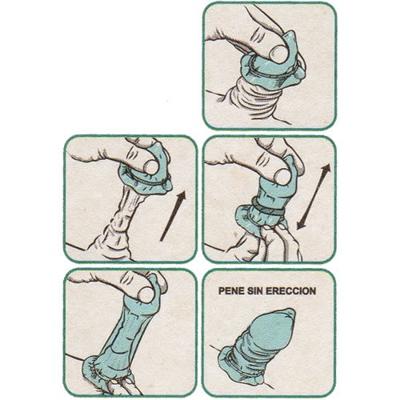 PENE SIN ERECCION