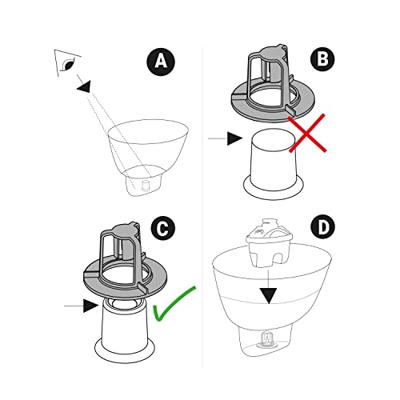 A

B

C

D