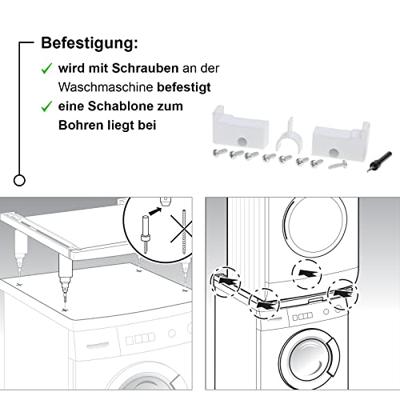 Befestigung:

✓ wird mit Schrauben an der Waschmaschine befestigt

✓ eine Schablone zum Bohren liegt bei