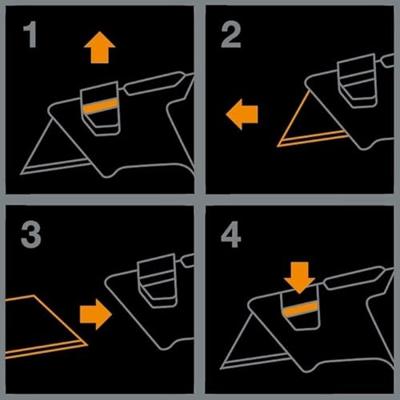 1

2

3

4