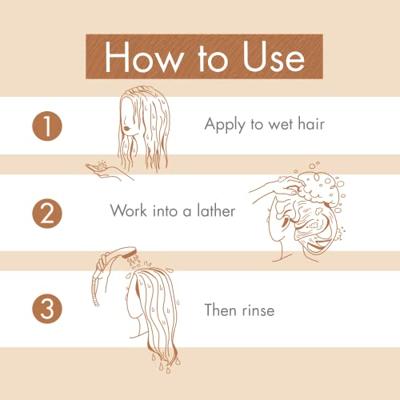 How to Use

1

Apply to wet hair

2

Work into a lather

3

Then rinse