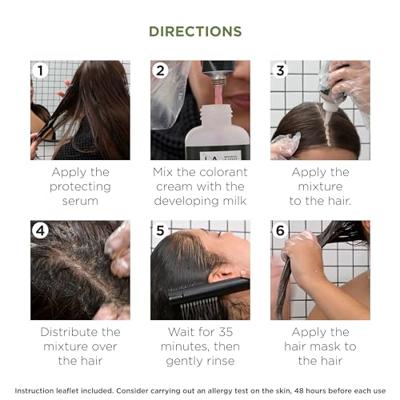 DIRECTIONS

1
Apply the protecting serum

2
Mix the colorant cream with the developing milk

3
Apply the mixture to the hair.

4
Distribute the mixture over the hair

5
Wait for 35 minutes, then gently rinse

6
Apply the hair mask to the hair

Instruction leaflet included. Consider carrying out an allergy test on the skin, 48 hours before each use