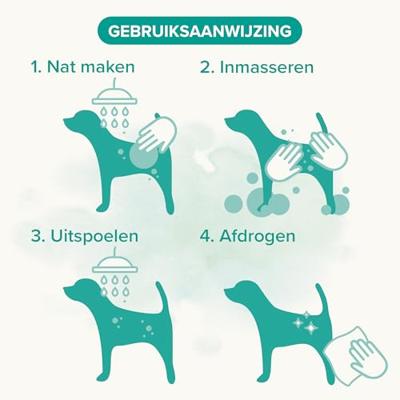 GEBRUIKSAANWIJZING

1. Nat maken

2. Inmasseren

3. Uitspoelen

4. Afdrogen