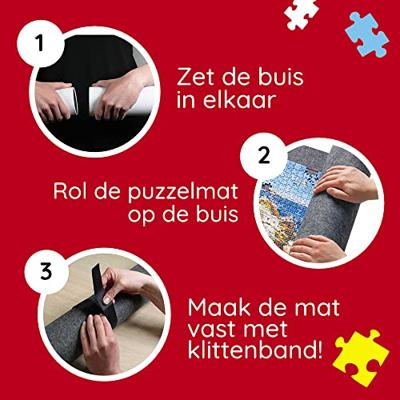 1

Zet de buis in elkaar

2

Rol de puzzelmat op de buis

3

Maak de mat vast met klittenband!