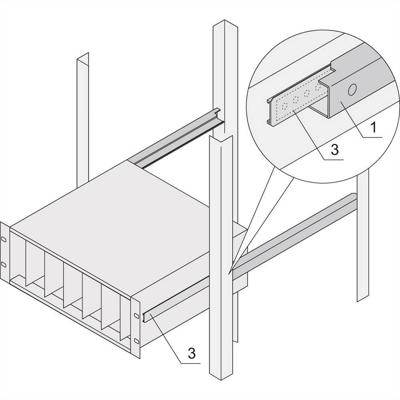 1
3
3