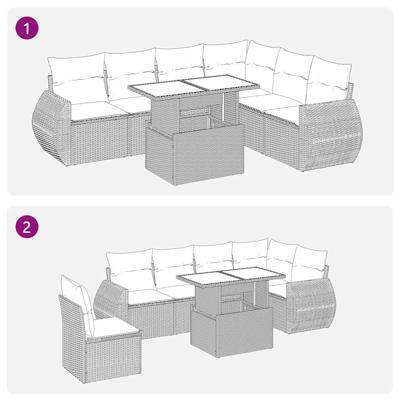 1

2