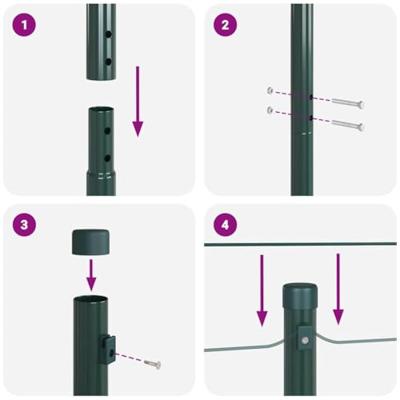 1

2

3

4