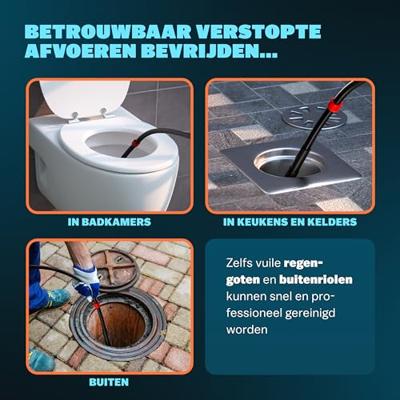 BETROUWBAAR VERSTOPTE AFVOEREN BEVRIJDEN...

IN BADKAMERS

IN KEUKENS EN KELDERS

BUITEN

Zelfs vuile regengoten en buitenriolen kunnen snel en professioneel gereinigd worden