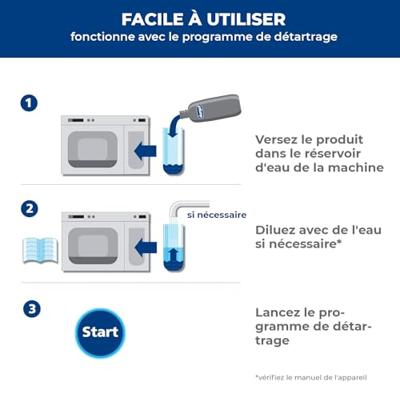 FACILE À UTILISER
fonctionne avec le programme de détartrage

1

Versez le produit dans le réservoir d'eau de la machine

2

si nécessaire

Diluez avec de l'eau si nécessaire*

3

Start

Lancez le programme de détartrage

*vérifiez le manuel de l'appareil