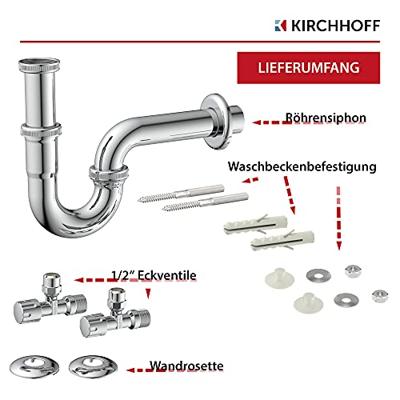 KIRCHHOFF

LIEFERUMFANG

Röhrensiphon

Waschbeckenbefestigung

1/2" Eckventile

Wandrosette