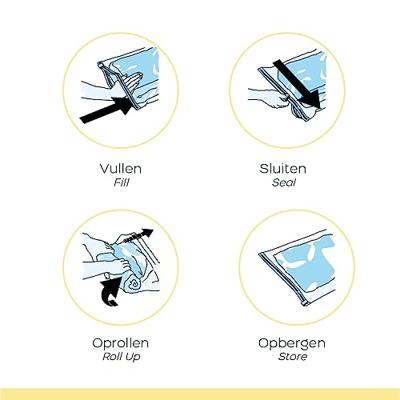 Vullen
Fill

Sluiten
Seal

Oprollen
Roll Up

Opbergen
Store